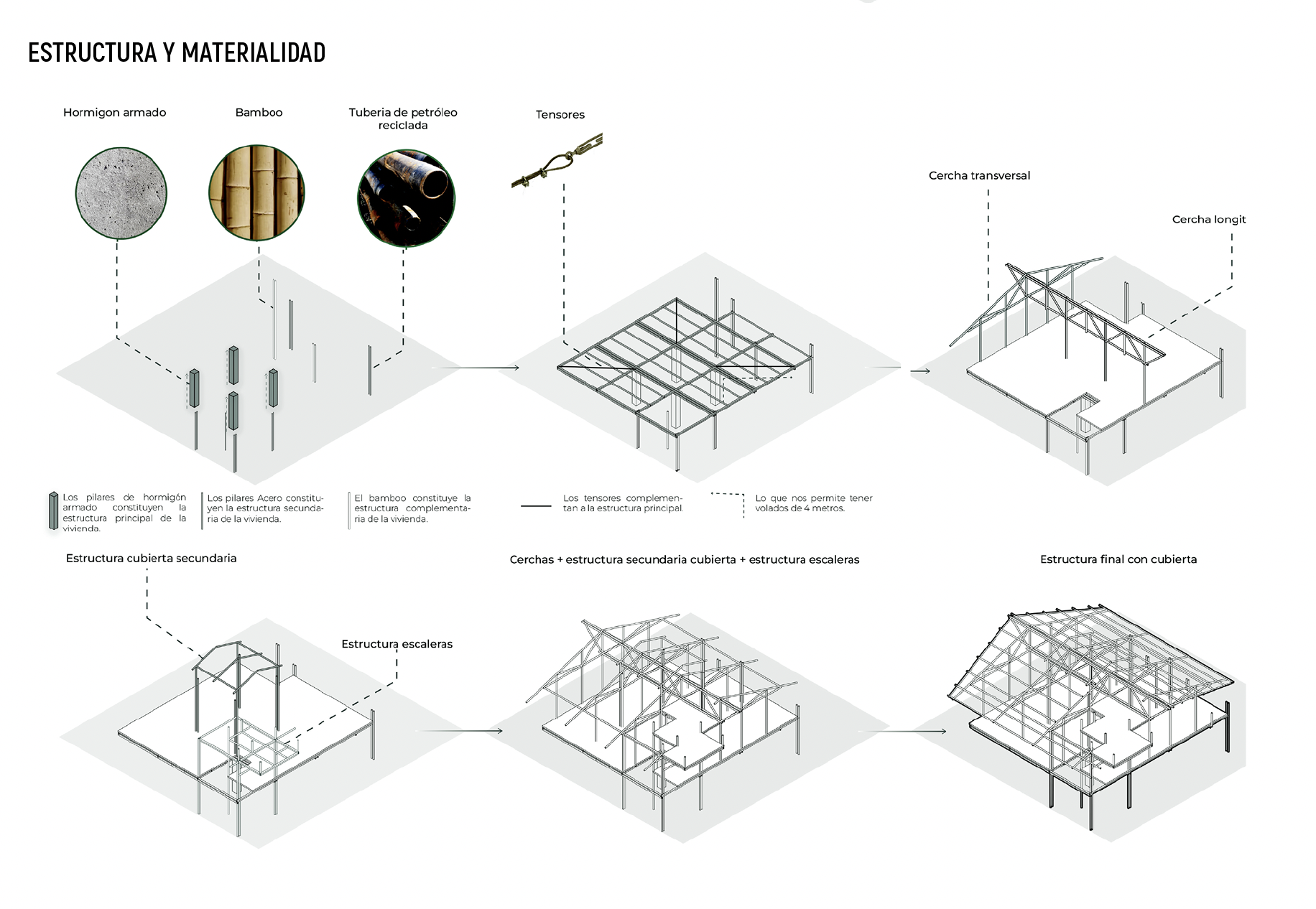 ESTRUCTURA Y MATERIALIDAD

Hormigon armado

Bamboo

Tuberia de petróleo reciclada

Tensores

Cercha transversal

Cercha longit

Los pilares de hormigón armado constituyen la estructura principal de la vivienda.

Los pilares Acero constituyen la estructura secundaria de la vivienda.

El bamboo constituye la estructura complementaria de la vivienda.

Los tensores complementan a la estructura principal.

Lo que nos permite tener volados de 4 metros.

Estructura cubierta secundaria

Estructura escaleras

Cerchas + estructura secundaria cubierta + estructura escaleras

Estructura final con cubierta